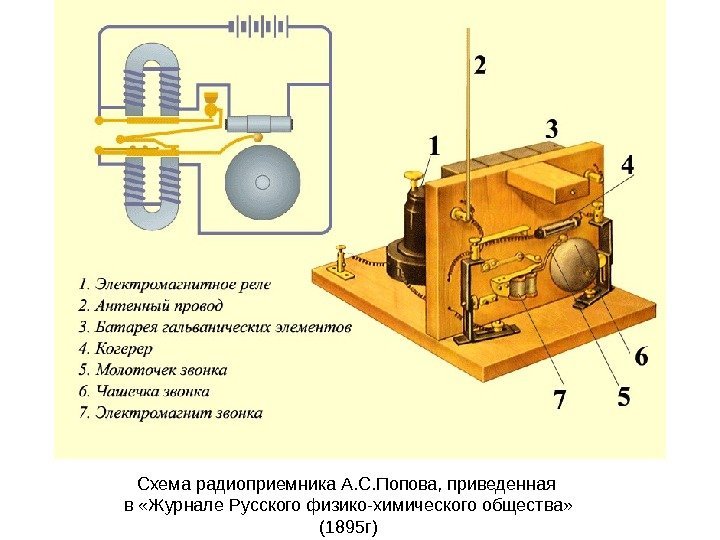 2
3
1
4
6
7
5

1. Электромагнитное реле
2. Антенный провод
3. Батарея гальванических элементов
4. Когерер
5. Молоточек звонка
6. Чашечка звонка
7. Электромагнит звонка

Схема радиоприемника А.С.Попова, приведенная в «Журнале Русского физико-химического общества» (1895г)