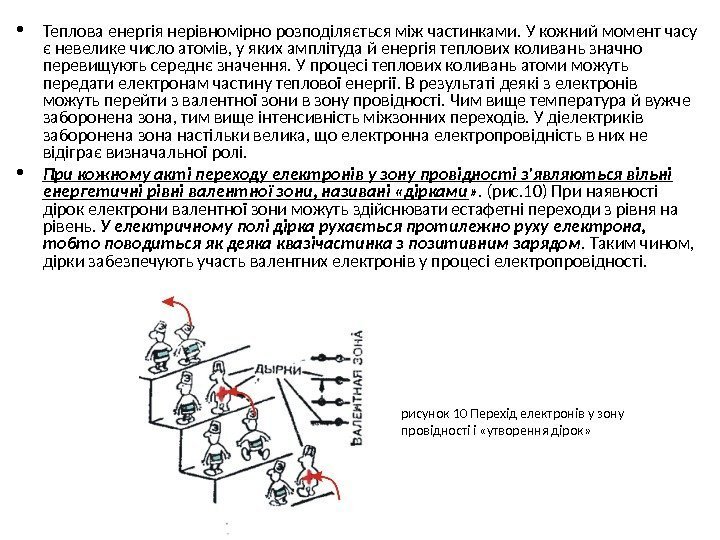 • Теплова енергія нерівномірно розподіляється між частинками. У кожний момент часу є невелике число атомів, у яких амплітуда й енергія теплових коливань значно перевищують середнє значення. У процесі теплових коливань атоми можуть передати електронам частину теплової енергії. В результаті деякі з електронів можуть перейти з валентної зони в зону провідності. Чим вище температура й вужче заборонена зона, тим вище інтенсивність міжзонних переходів. У діелектриків заборонена зона настільки велика, що електронна електропровідність в них не відіграє визначальної ролі.

• При кожному акті переходу електронів у зону провідності з'являються вільні енергетичні рівні валентної зони, називані «дірками». (рис.10) При наявності дірок електрони валентної зони можуть здійснювати естафетні переходи з рівня на рівень. У електричному полі дірка рухається протилежно руху електрона, тобто поводиться як деяка квазічастинка з позитивним зарядом. Таким чином, дірки забезпечують участь валентних електронів у процесі електропровідності.

ДЫРКИ

ВАЛЕНТНАЯ ЗОНА

рисунок 10 Перехід електронів у зону провідності і «утворення дірок»