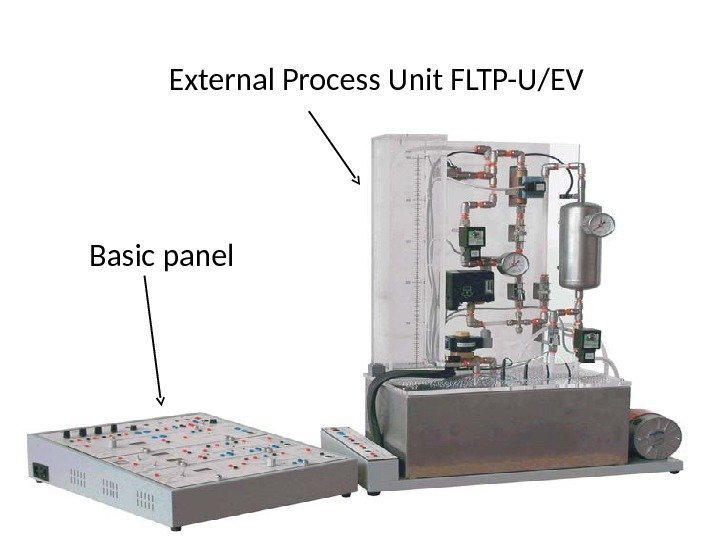 External Process Unit FLTP-U/EV

Basic panel