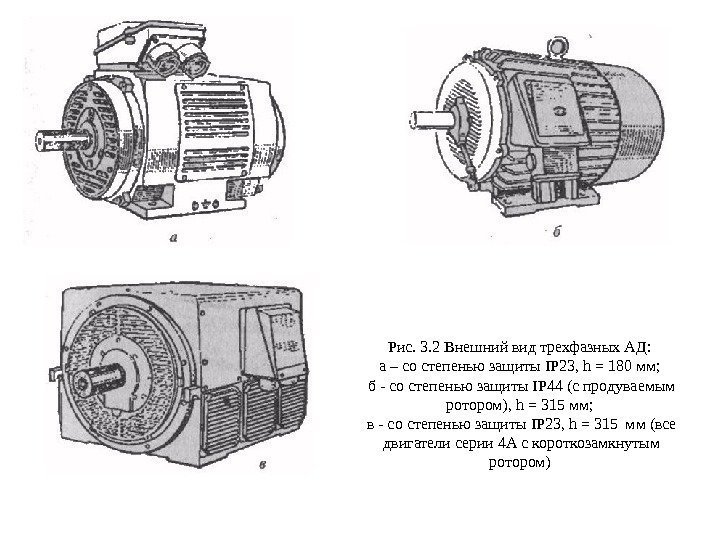 а

б

в

Рис. 3.2 Внешний вид трехфазных АД:
а – со степенью защиты IP23, h = 180 мм;
б - со степенью защиты IP44 (с продуваемым ротором), h = 315 мм;
в - со степенью защиты IP23, h = 315 мм (все двигатели серии 4А с короткозамкнутым ротором)