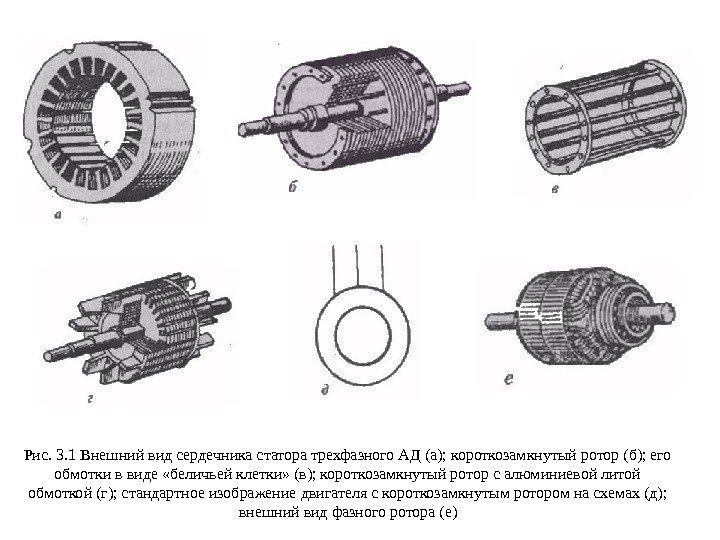 а

б

в

г

д

е

Рис. 3.1 Внешний вид сердечника статора трехфазного АД (а); короткозамкнутый ротор (б); его обмотки в виде «беличьей клетки» (в); короткозамкнутый ротор с алюминиевой литой обмоткой (г); стандартное изображение двигателя с короткозамкнутым ротором на схемах (д); внешний вид фазного ротора (е)