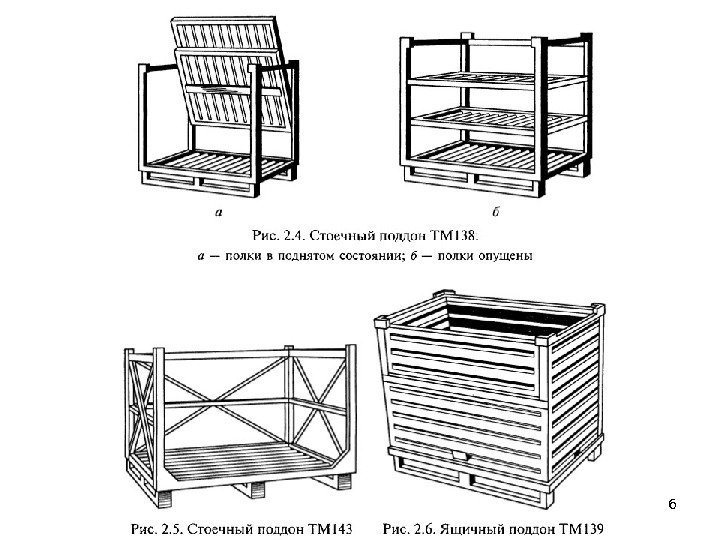 а

б

Рис. 2.4. Стоечный поддон ТМ138.
а — полки в поднятом состоянии; б — полки опущены

6

Рис. 2.5. Стоечный поддон ТМ143

Рис. 2.6. Ящичный поддон ТМ139