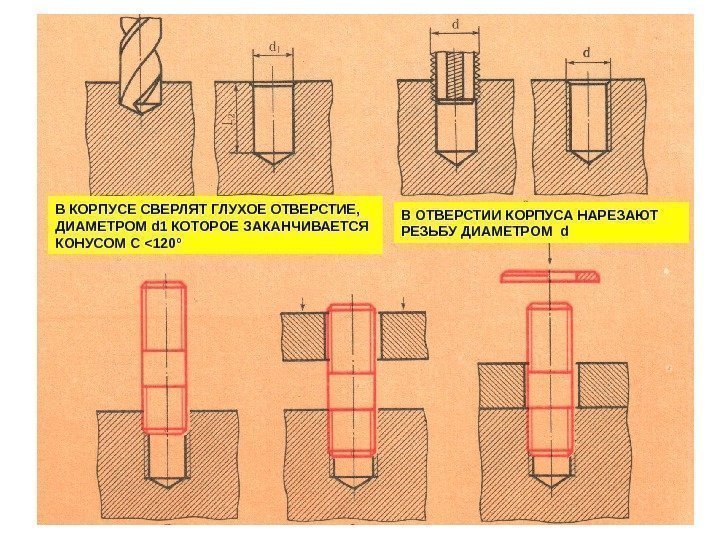 $d_1$

$L_2$

d

d

В КОРПУСЕ СВЕРЛЯТ ГЛУХОЕ ОТВЕРСТИЕ, ДИАМЕТРОМ d1 КОТОРОЕ ЗАКАНЧИВАЕТСЯ КОНУСОМ С <120°

В ОТВЕРСТИИ КОРПУСА НАРЕЗАЮТ РЕЗЬБУ ДИАМЕТРОМ d