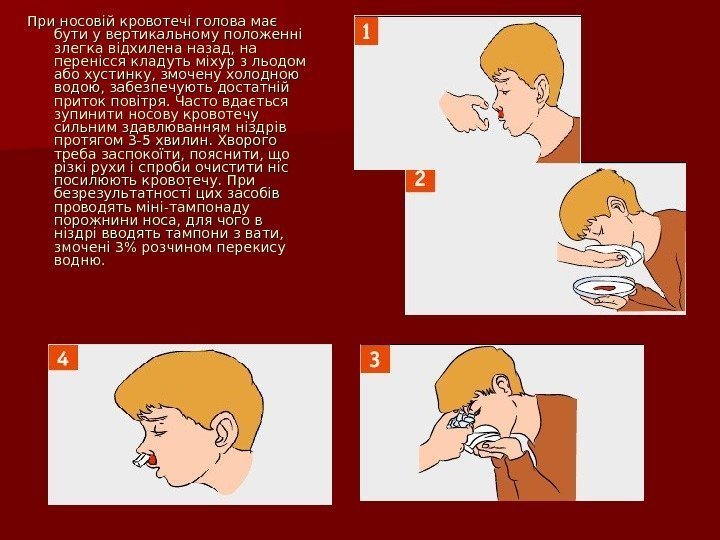 При носовій кровотечі голова має бути у вертикальному положенні злегка відхилена назад, на перенісся кладуть міхур з льодом або хустинку, змочену холодною водою, забезпечують достатній приток повітря. Часто вдається зупинити носову кровотечу сильним здавлюванням ніздрів протягом 3-5 хвилин. Хворого треба заспокоїти, пояснити, що різкі рухи і спроби очистити ніс посилюють кровотечу. При безрезультатності цих засобів проводять міні-тампонаду порожнини носа, для чого в ніздрі вводять тампони з вати, змочені 3% розчином перекису водню.

1

2

4

3