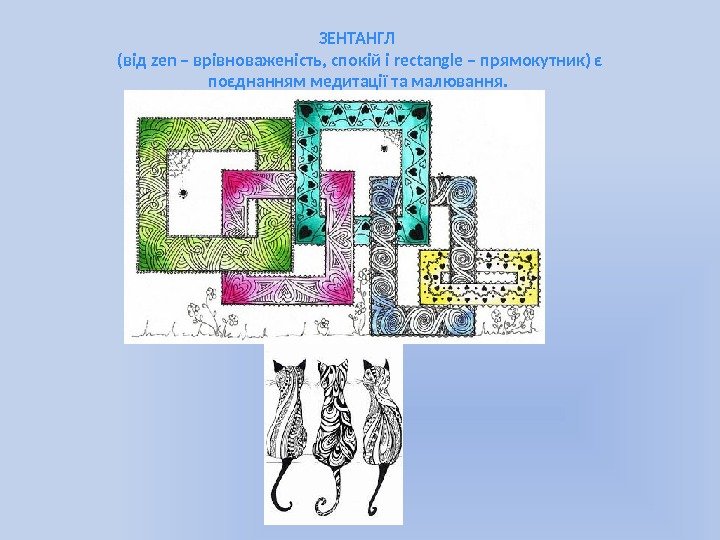 ЗЕНТАНГЛ
(від zen – врівноваженість, спокій і rectangle – прямокутник) є поєднанням медитації та малювання.