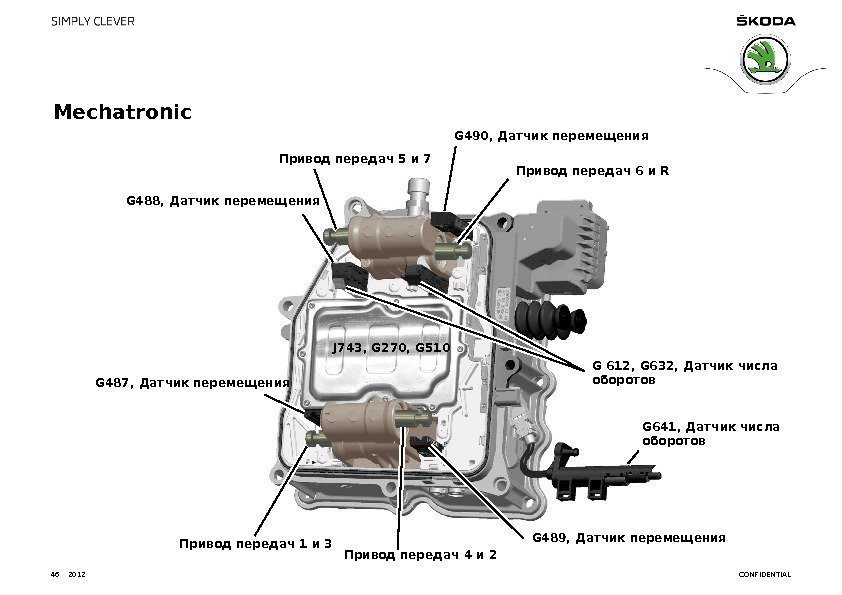 SIMPLY CLEVER

ŠKODA

Mechatronic

G490, Датчик перемещения

Привод передач 5 и 7

Привод передач 6 и R

G488, Датчик перемещения

J743, G270, G510

G 612, G632, Датчик числа оборотов

G487, Датчик перемещения

G641, Датчик числа оборотов

Привод передач 1 и 3

Привод передач 4 и 2

G489, Датчик перемещения

46 2012

CONFIDENTIAL