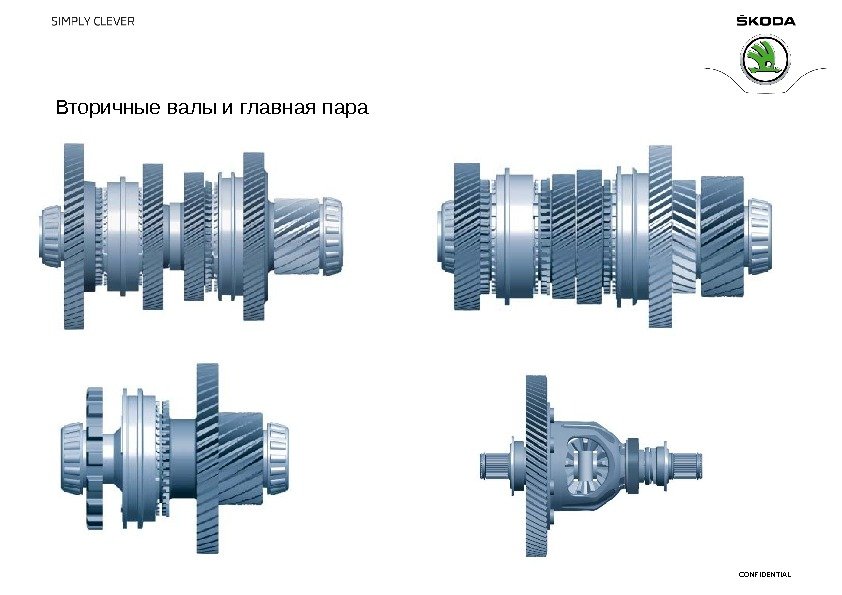 SIMPLY CLEVER

ŠKODA

Вторичные валы и главная пара

CONFIDENTIAL