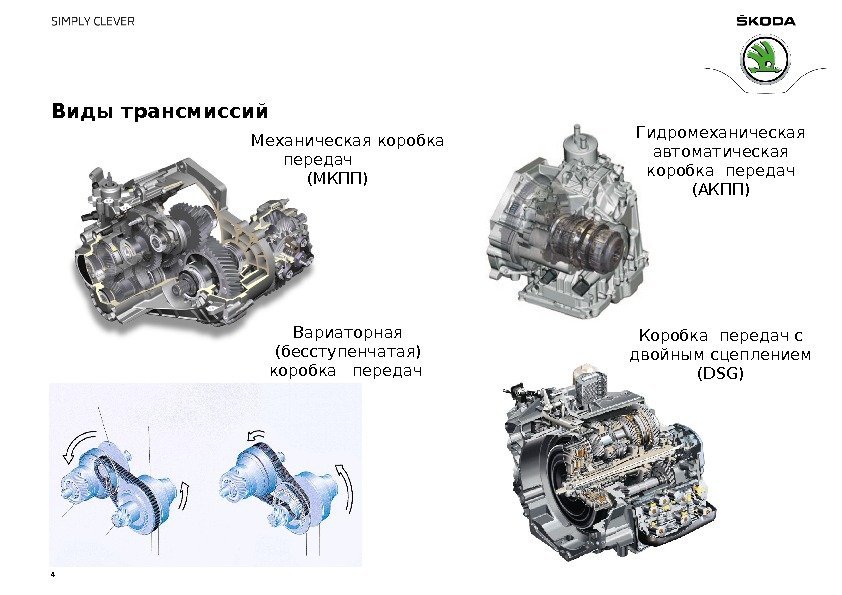 SIMPLY CLEVER

ŠKODA

Виды трансмиссий

Механическая коробка передач (МКПП)

Гидромеханическая автоматическая коробка передач (АКПП)

Вариаторная (бесступенчатая) коробка передач

Коробка передач с двойным сцеплением (DSG)

4