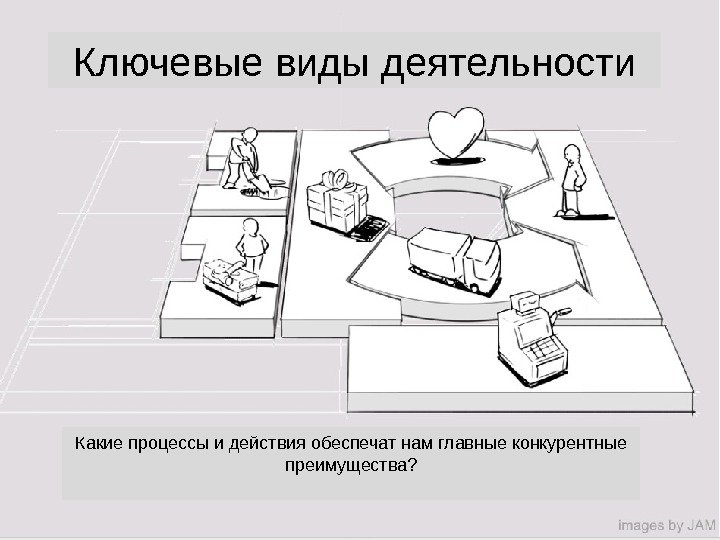 Ключевые виды деятельности

Какие процессы и действия обеспечат нам главные конкурентные преимущества?

images by JAM