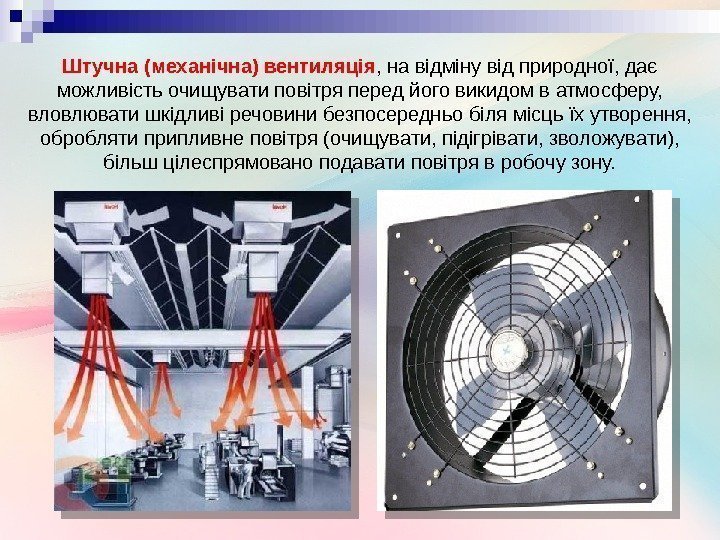 Штучна (механічна) вентиляція, на відміну від природної, дає можливість очищувати повітря перед його викидом в атмосферу, вловлювати шкідливі речовини безпосередньо біля місць їх утворення, обробляти припливне повітря (очищувати, підігрівати, зволожувати), більш цілеспрямовано подавати повітря в робочу зону.