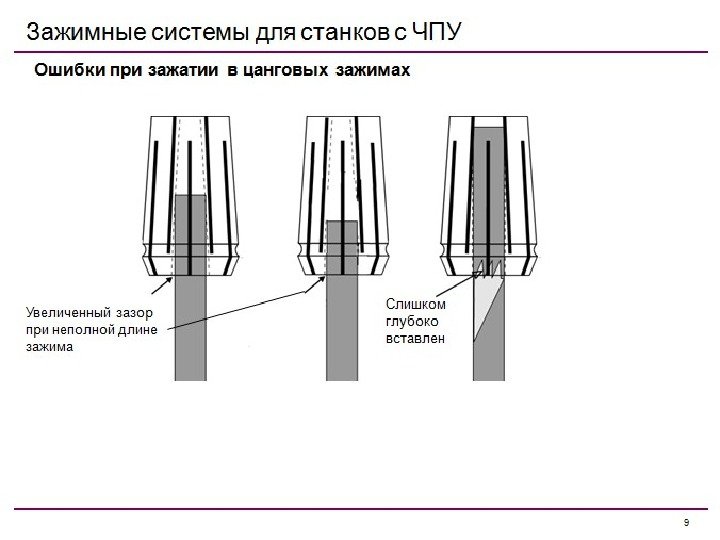 Зажимные системы для станков с ЧПУ

Ошибки при зажатии в цанговых зажимах

Увеличенный зазор при неполной длине зажима

Слишком глубоко вставлен

9