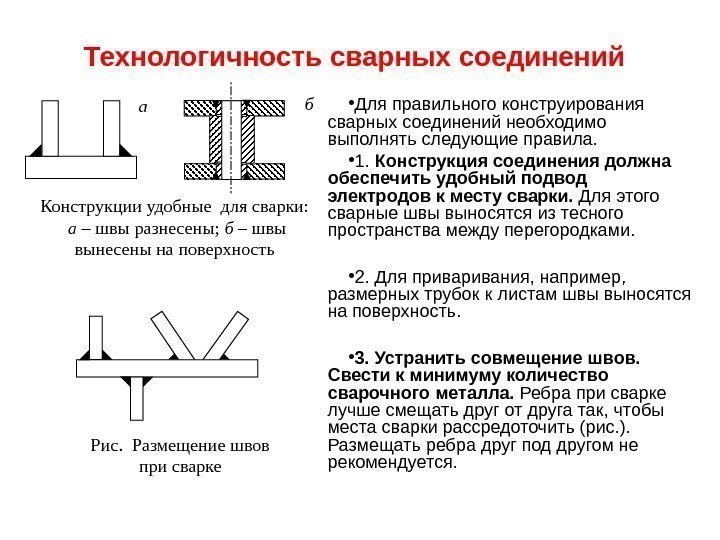 Технологичность сварных соединений

а

б

Конструкции удобные для сварки: а – швы разнесены; б – швы вынесены на поверхность

Рис. Размещение швов при сварке

•Для правильного конструирования сварных соединений необходимо выполнять следующие правила.

•1. Конструкция соединения должна обеспечить удобный подвод электродов к месту сварки. Для этого сварные швы выносятся из тесного пространства между перегородками.

•2. Для приваривания, например, размерных трубок к листам швы выносятся на поверхность.

•3. Устранить совмещение швов. Свести к минимуму количество сварочного металла. Ребра при сварке лучше смещать друг от друга так, чтобы места сварки рассредоточить (рис.). Размещать ребра друг под другом не рекомендуется.