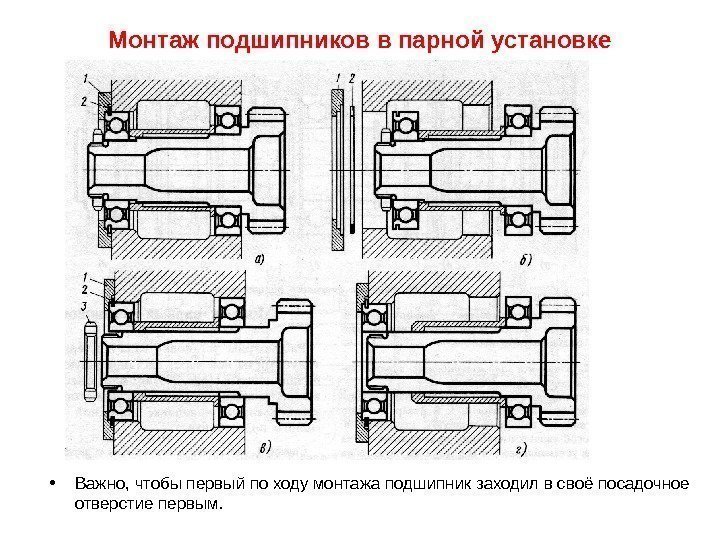 Монтаж подшипников в парной установке

1
2
а)

1 2
б)

1
2
3
в)

г)

• Важно, чтобы первый по ходу монтажа подшипник заходил в своё посадочное отверстие первым.