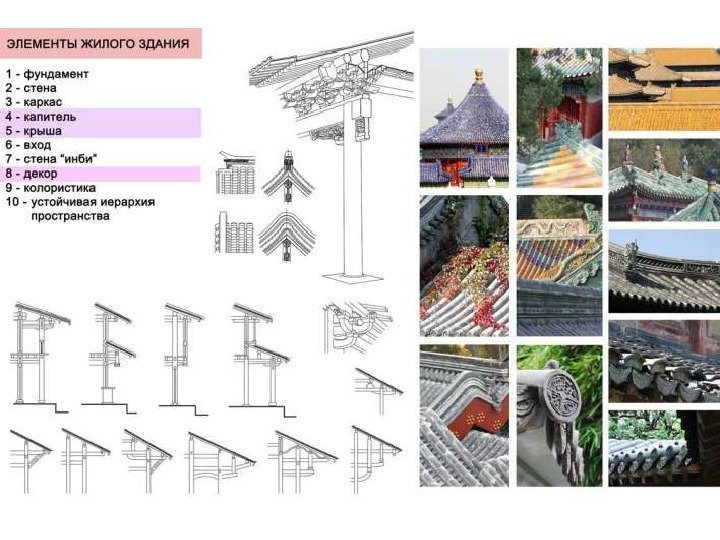 ЭЛЕМЕНТЫ ЖИЛОГО ЗДАНИЯ

1 - фундамент
2 - стена
3 - каркас
4 - капитель
5 - крыша
6 - вход
7 - стена "инби"
8 - декор
9 - колористика
10 - устойчивая иерархия пространства