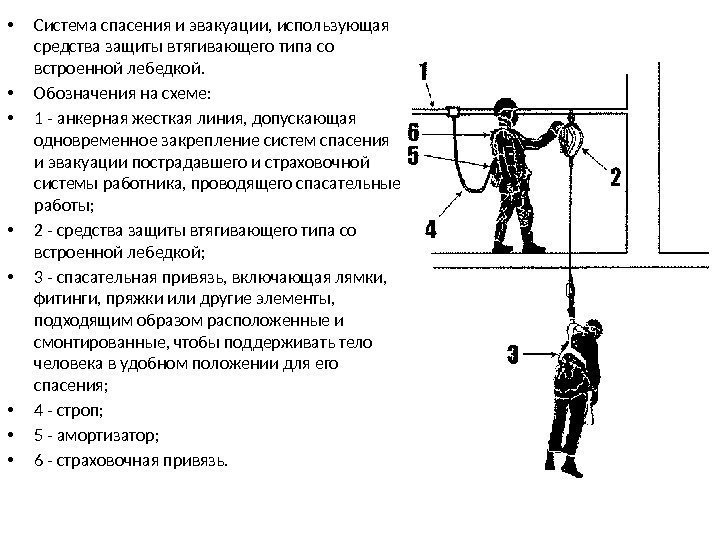 • Система спасения и эвакуации, использующая средства защиты втягивающего типа со встроенной лебедкой.

• Обозначения на схеме:

• 1 - анкерная жесткая линия, допускающая одновременное закрепление систем спасения и эвакуации пострадавшего и страховочной системы работника, проводящего спасательные работы;

• 2 - средства защиты втягивающего типа со встроенной лебедкой;

• 3 - спасательная привязь, включающая лямки, фитинги, пряжки или другие элементы, подходящим образом расположенные и смонтированные, чтобы поддерживать тело человека в удобном положении для его спасения;

• 4 - строп;

• 5 - амортизатор;

• 6 - страховочная привязь.

1
6
5
2
4
3