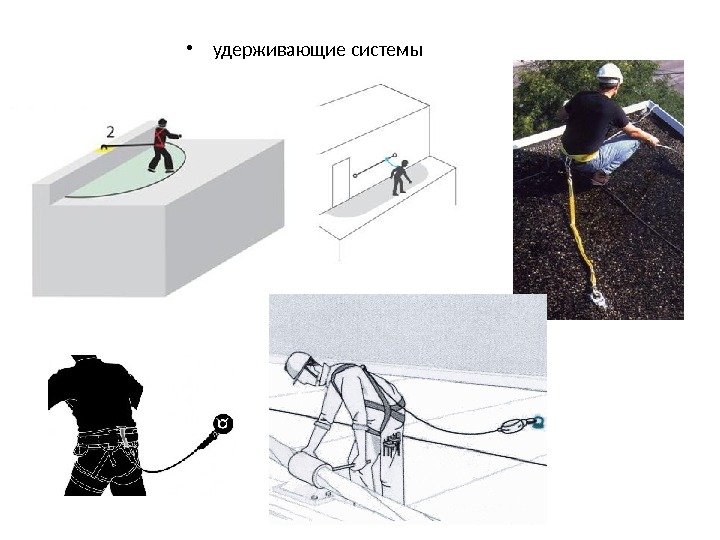 • удерживающие системы

2