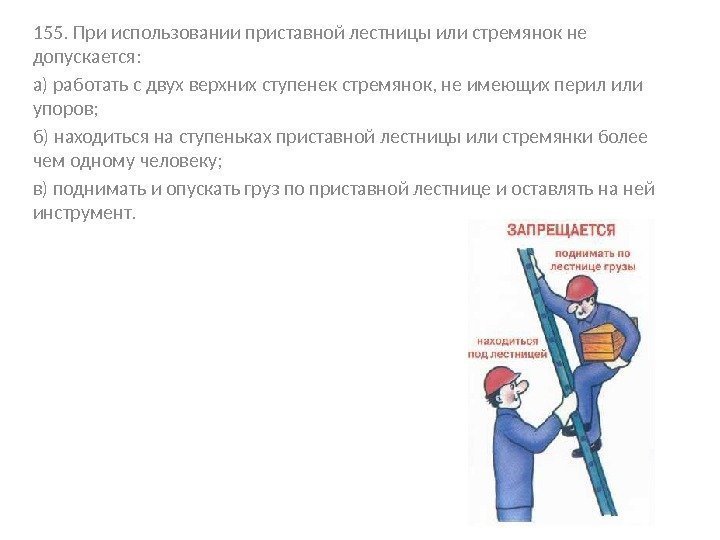 155. При использовании приставной лестницы или стремянок не допускается:

а) работать с двух верхних ступенек стремянок, не имеющих перил или упоров;

б) находиться на ступеньках приставной лестницы или стремянки более чем одному человеку;

в) поднимать и опускать груз по приставной лестнице и оставлять на ней инструмент.

ЗАПРЕЩАЕТСЯ

поднимать по лестнице грузы

находиться под лестницей