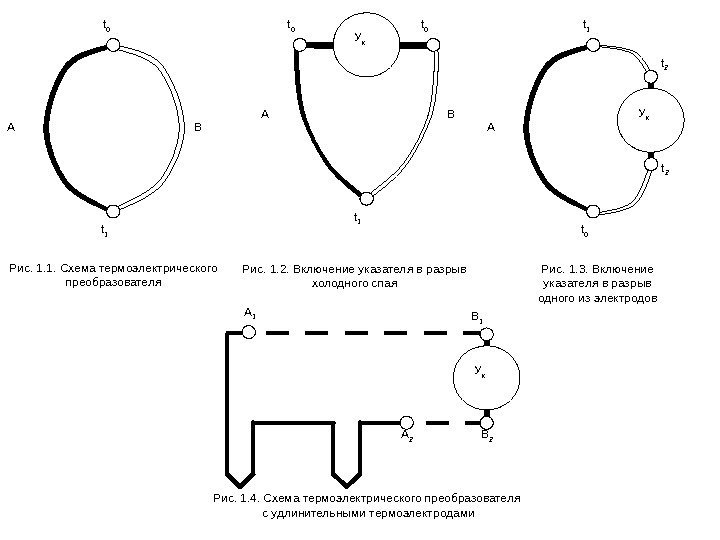 $t_0$

A

B

$t_1$

Рис. 1.1. Схема термоэлектрического преобразователя

$t_0$ $У_к$ $t_0$

A

B

$t_1$

Рис. 1.2. Включение указателя в разрыв холодного спая

$t_1$

$t_2$

A

$У_к$

$t_2$

$t_0$

Рис. 1.3. Включение указателя в разрыв одного из электродов

$A_1$

$B_1$

$У_к$

$A_2$

$B_2$

Рис. 1.4. Схема термоэлектрического преобразователя с удлинительными термоэлектродами