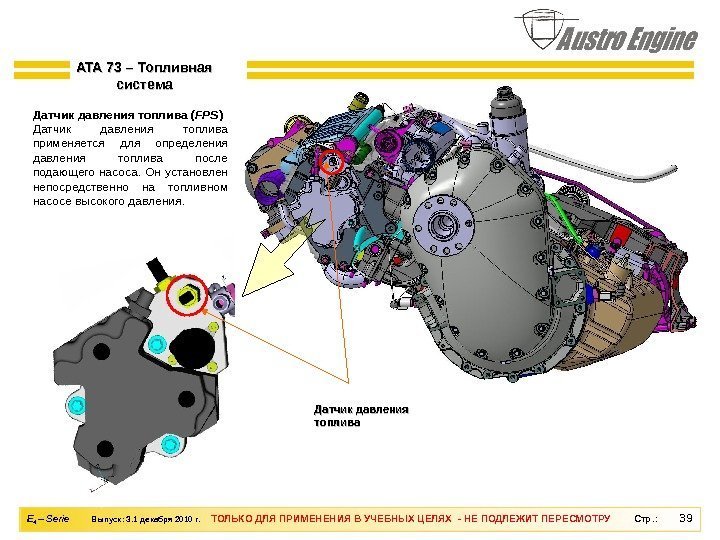 Austro Engine

ATA 73 – Топливная система

Датчик давления топлива (FPS)
Датчик давления топлива применяется для определения давления топлива после подающего насоса. Он установлен непосредственно на топливном насосе высокого давления.

Датчик давления топлива

$E_4$ – Serie    Выпуск: 3.1 декабря 2010 г.    ТОЛЬКО ДЛЯ ПРИМЕНЕНИЯ В УЧЕБНЫХ ЦЕЛЯХ - НЕ ПОДЛЕЖИТ ПЕРЕСМОТРУ    Стр.: 39