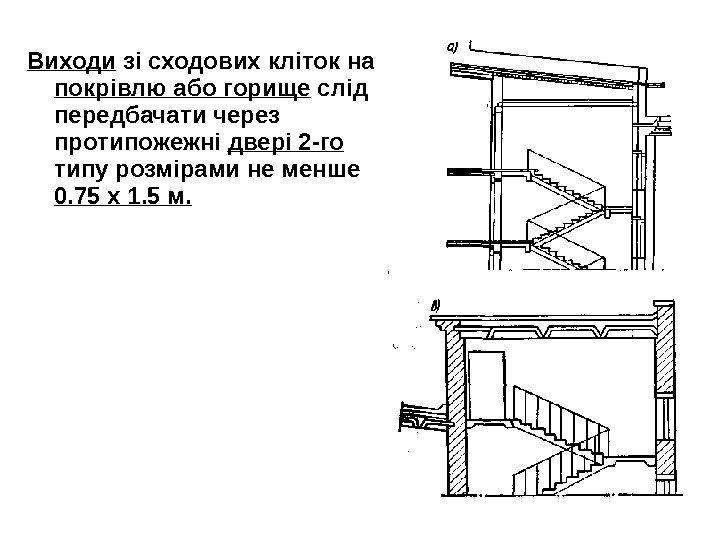 Виходи зі сходових кліток на покрівлю або горище слід передбачати через протипожежні двері 2-го типу розмірами не менше 0.75 х 1.5 м.

а)

в)