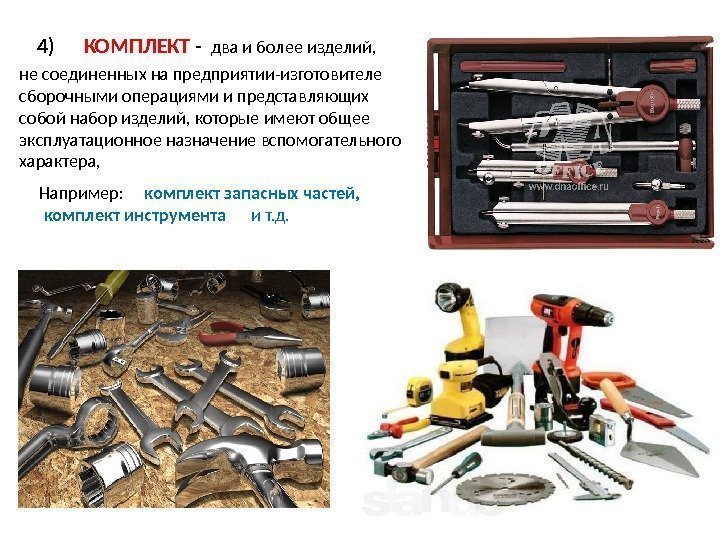 4) КОМПЛЕКТ - два и более изделий, не соединенных на предприятии-изготовителе сборочными операциями и представляющих собой набор изделий, которые имеют общее эксплуатационное назначение вспомогательного характера,

Например: комплект запасных частей, комплект инструмента и т.д.

OFFICE
www.dnaoffice.ru

stanok