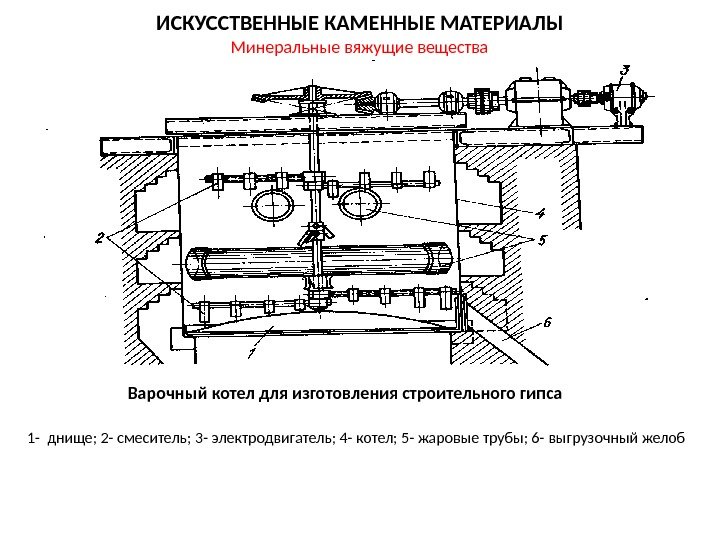 ИСКУССТВЕННЫЕ КАМЕННЫЕ МАТЕРИАЛЫ

Минеральные вяжущие вещества

3

4

2

5

6

1

Варочный котел для изготовления строительного гипса

1- днище; 2- смеситель; 3- электродвигатель; 4- котел; 5- жаровые трубы; 6- выгрузочный желоб