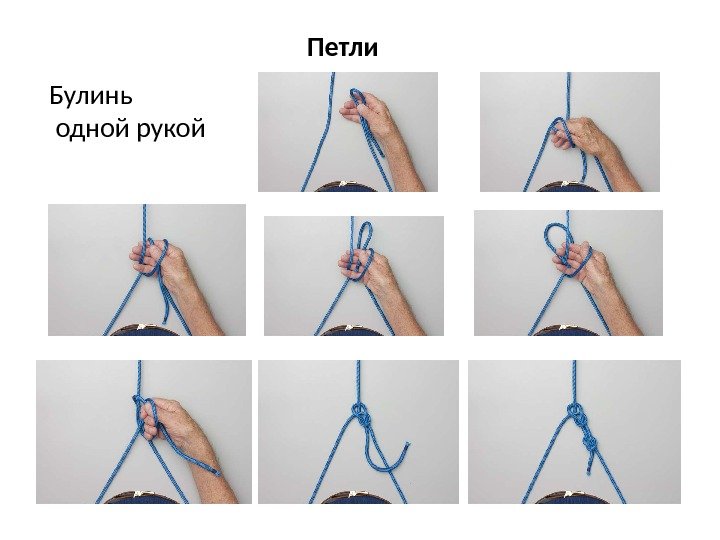 Петли

Булинь одной рукой