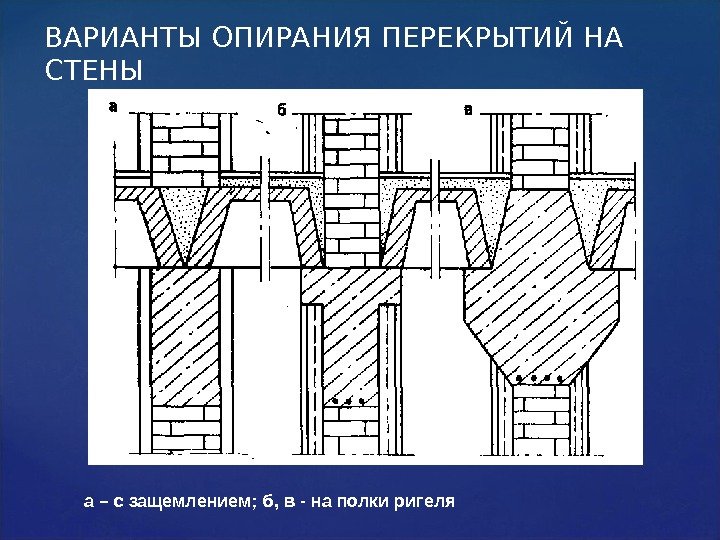 ВАРИАНТЫ ОПИРАНИЯ ПЕРЕКРЫТИЙ НА СТЕНЫ

а

б

в

а – с защемлением; б, в - на полки ригеля