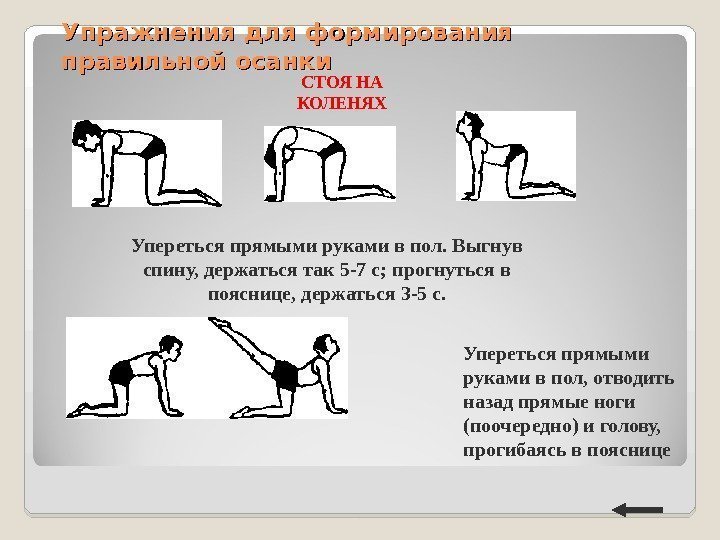 Упражнения для формирования правильной осанки

СТОЯ НА КОЛЕНЯХ

Упереться прямыми руками в пол. Выгнув спину, держаться так 5-7 с; прогнуться в пояснице, держаться 3-5 с.

Упереться прямыми руками в пол, отводить назад прямые ноги (поочередно) и голову, прогибаясь в пояснице