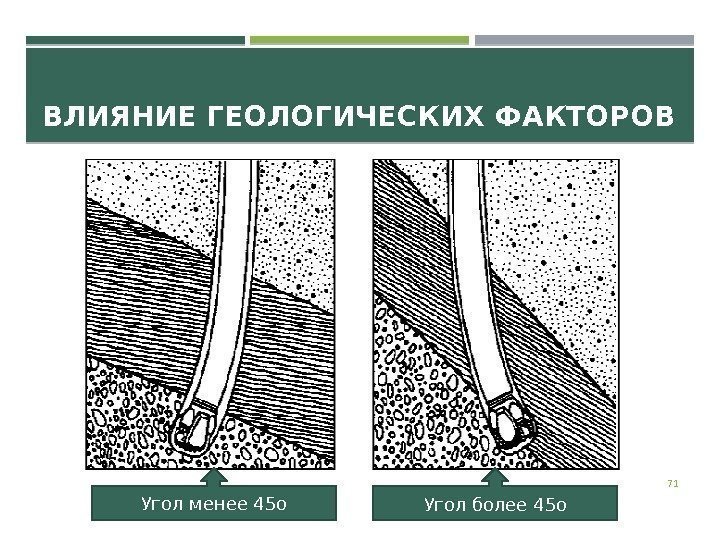 ВЛИЯНИЕ ГЕОЛОГИЧЕСКИХ ФАКТОРОВ

Угол менее 45о

Угол более 45о

71