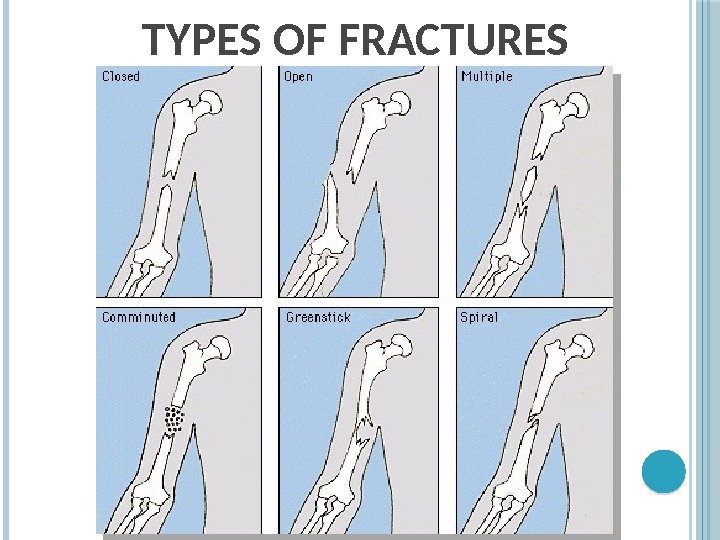 TYPES OF FRACTURES

Closed

Open

Multiple

Comminuted

Greenstick

Spiral