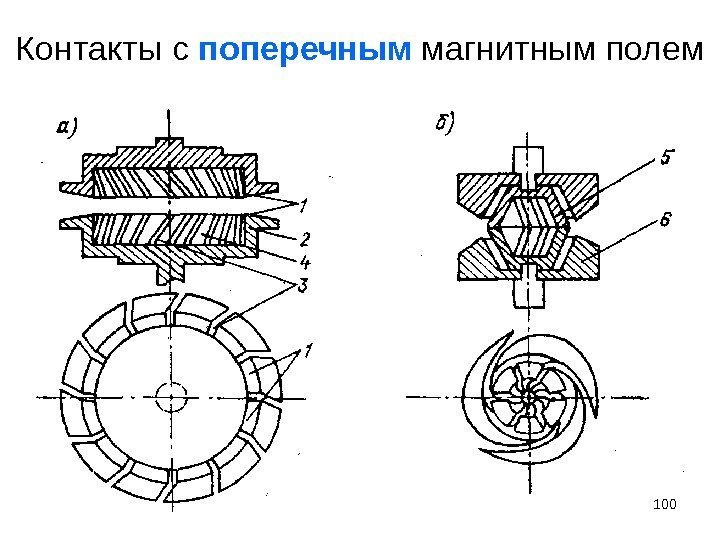 Контакты с поперечным магнитным полем

а)

1
2
4
3
1

б)

5
6

100