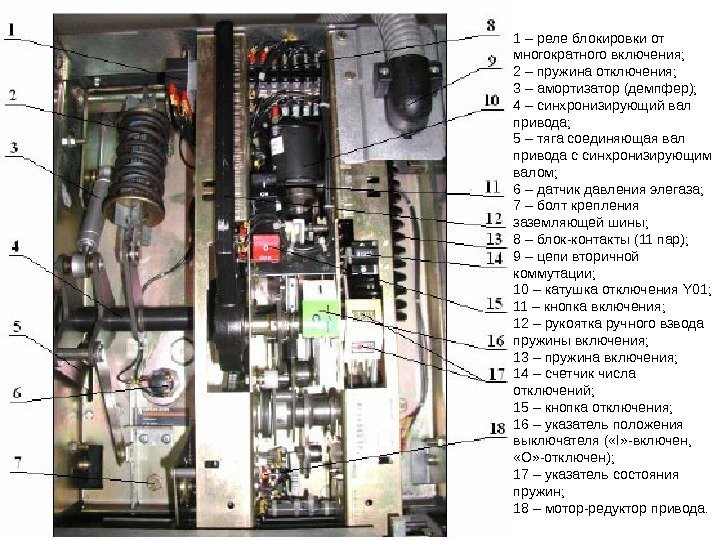 1
2
3
4
5
6
7
8
9
10
11
12
13
14
15
16
17
18

1 – реле блокировки от многократного включения;
2 – пружина отключения;
3 – амортизатор (демпфер);
4 – синхронизирующий вал привода;
5 – тяга соединяющая вал привода с синхронизирующим валом;
6 – датчик давления элегаза;
7 – болт крепления заземляющей шины;
8 – блок-контакты (11 пар);
9 – цепи вторичной коммутации;
10 – катушка отключения Y01;
11 – кнопка включения;
12 – рукоятка ручного взвода пружины включения;
13 – пружина включения;
14 – счетчик числа отключений;
15 – кнопка отключения;
16 – указатель положения выключателя («I»-включен, «O»-отключен);
17 – указатель состояния пружин;
18 – мотор-редуктор привода.