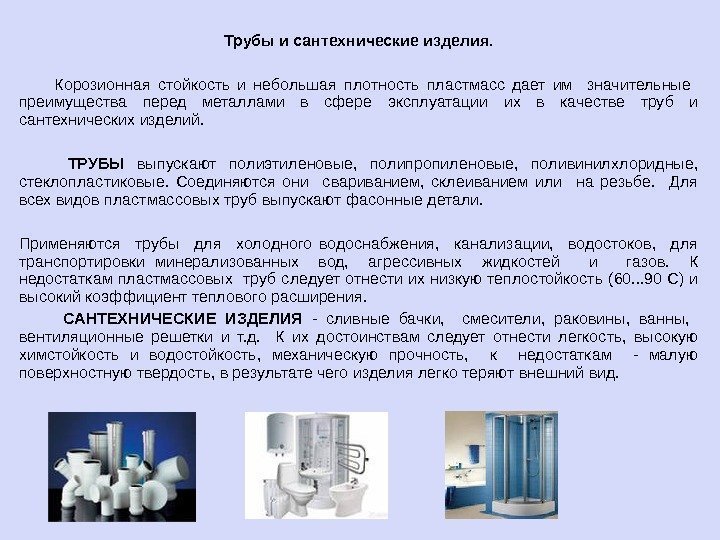 Трубы и сантехнические изделия.

Корозионная стойкость и небольшая плотность пластмасс дает им значительные преимущества перед металлами в сфере эксплуатации их в качестве труб и сантехнических изделий.

ТРУБЫ выпускают полиэтиленовые, полипропиленовые, поливинилхлоридные, стеклопластиковые. Соединяются они свариванием, склеиванием или на резьбе. Для всех видов пластмассовых труб выпускают фасонные детали.

Применяются трубы для холодного водоснабжения, канализации, водостоков, для транспортировки минерализованных вод, агрессивных жидкостей и газов. К недостаткам пластмассовых труб следует отнести их низкую теплостойкость (60...90 С) и высокий коэффициент теплового расширения.

САНТЕХНИЧЕСКИЕ ИЗДЕЛИЯ - сливные бачки, смесители, раковины, ванны, вентиляционные решетки и т.д. К их достоинствам следует отнести легкость, высокую химстойкость и водостойкость, механическую прочность, к недостаткам - малую поверхностную твердость, в результате чего изделия легко теряют внешний вид.