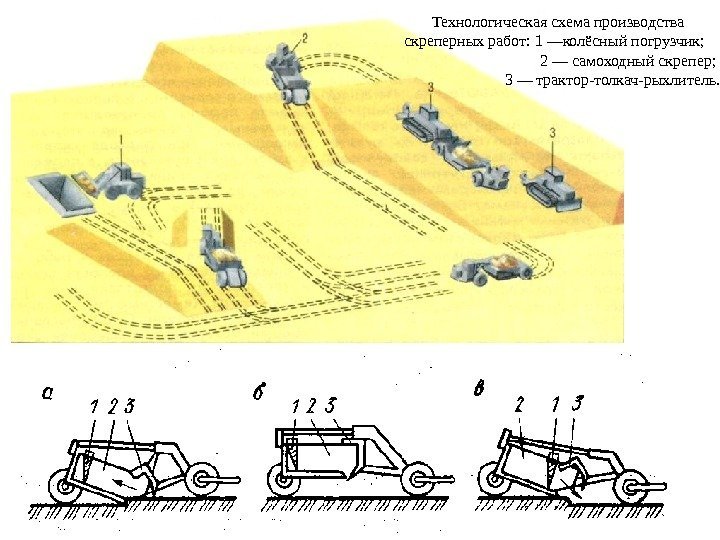 Технологическая схема производства скреперных работ: 1 —колёсный погрузчик; 2 — самоходный скрепер; 3 — трактор-толкач-рыхлитель.

2

3

3

1

а

1 2 3

б

1 2 3

в

2 1 3