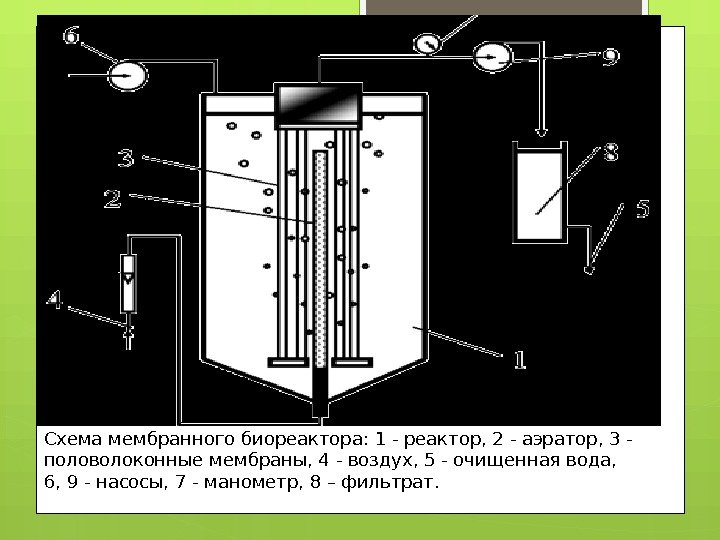 6
9
3
2
8
5
4
1

Схема мембранного биореактора: 1 - реактор, 2 - аэратор, 3 - половолоконные мембраны, 4 - воздух, 5 - очищенная вода, 6, 9 - насосы, 7 - манометр, 8 – фильтрат.