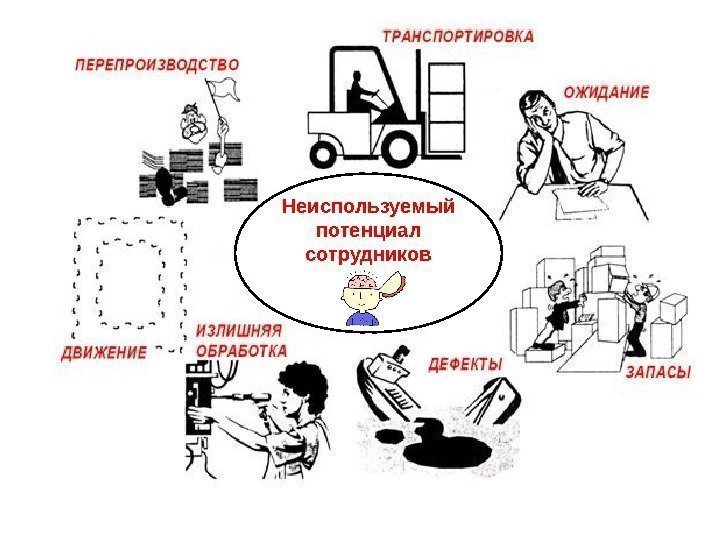 ТРАНСПОРТИРОВКА

ПЕРЕПРОИЗВОДСТВО

ОЖИДАНИЕ

Неиспользуемый потенциал сотрудников

ДВИЖЕНИЕ

ИЗЛИШНЯЯ ОБРАБОТКА

ДЕФЕКТЫ

ЗАПАСЫ