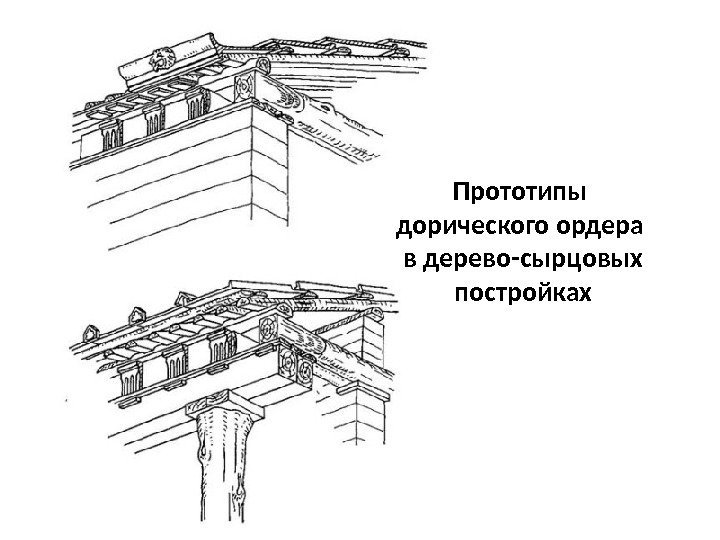 Прототипы дорического ордера в дерево-сырцовых постройках