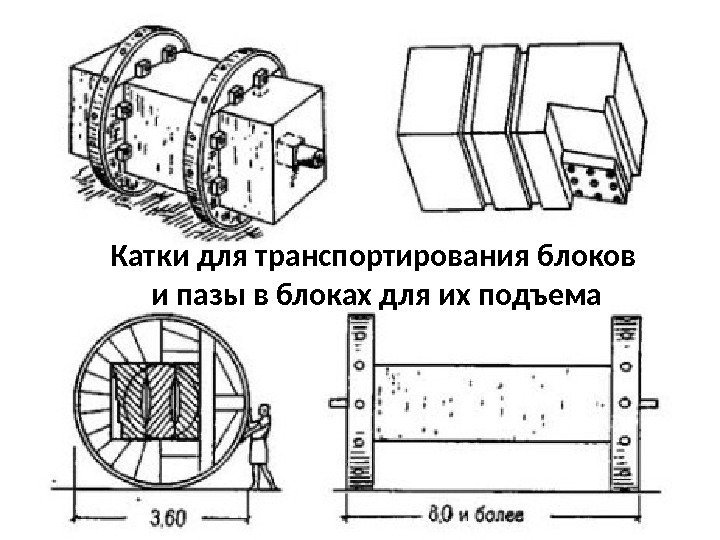 Катки для транспортирования блоков и пазы в блоках для их подъема

3,60

8,0 и более