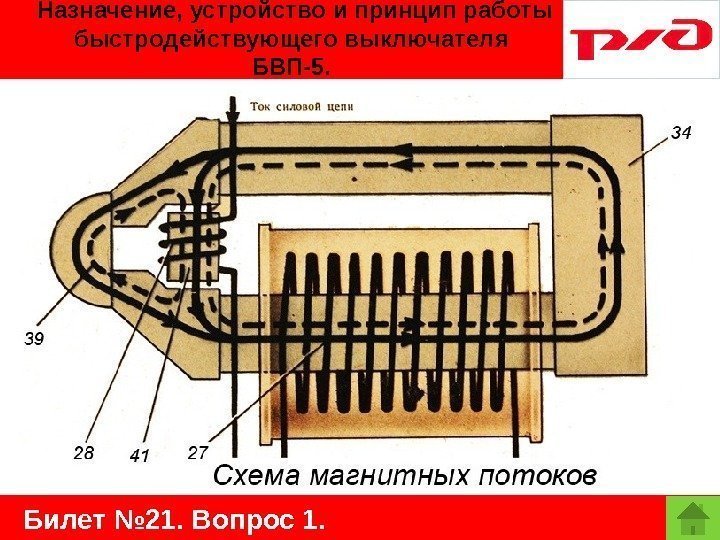 Назначение, устройство и принцип работы быстродействующего выключателя БВП-5.

РЖД

Ток силовой цепи

34

39

28

41

27

Схема магнитных потоков

Билет №21. Вопрос 1.