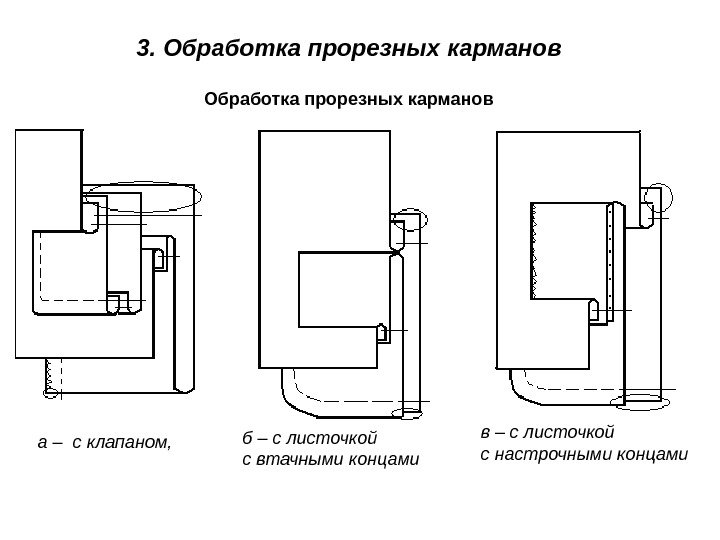 3. Обработка прорезных карманов

Обработка прорезных карманов

а – с клапаном,

б – с листочкой
с втачными концами

в – с листочкой
с настрочными концами