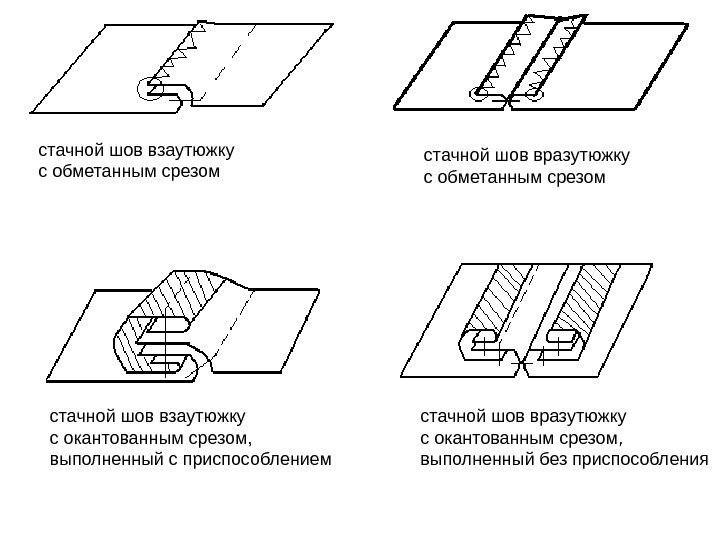 стачной шов взаутюжку
с обметанным срезом

стачной шов вразутюжку
с обметанным срезом

стачной шов взаутюжку
с окантованным срезом,
выполненный с приспособлением

стачной шов вразутюжку
с окантованным срезом,
выполненный без приспособления