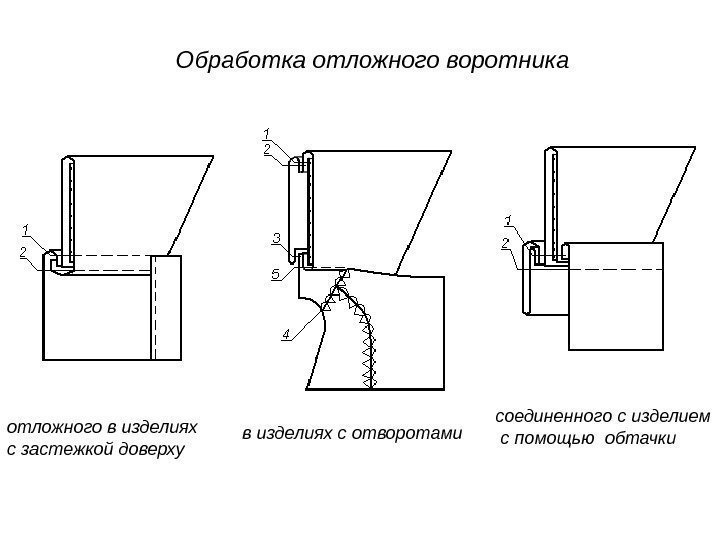 Обработка отложного воротника

1
2

1
2
3
5
4

1
2

отложного в изделиях с застежкой доверху

в изделиях с отворотами

соединенного с изделием с помощью обтачки