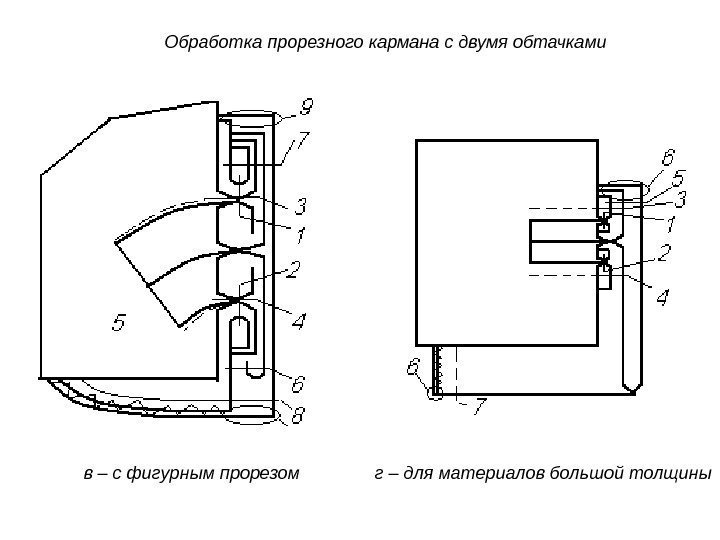 Обработка прорезного кармана с двумя обтачками

9
7
3
1
2
4
5
6
8

6
5
3
1
2
4
6
7

в – с фигурным прорезом

г – для материалов большой толщины