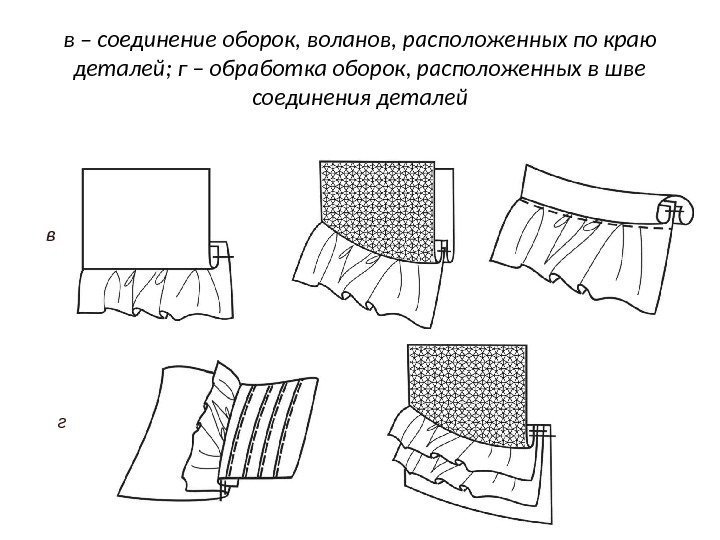 в – соединение оборок, воланов, расположенных по краю деталей; г – обработка оборок, расположенных в шве соединения деталей

в

г