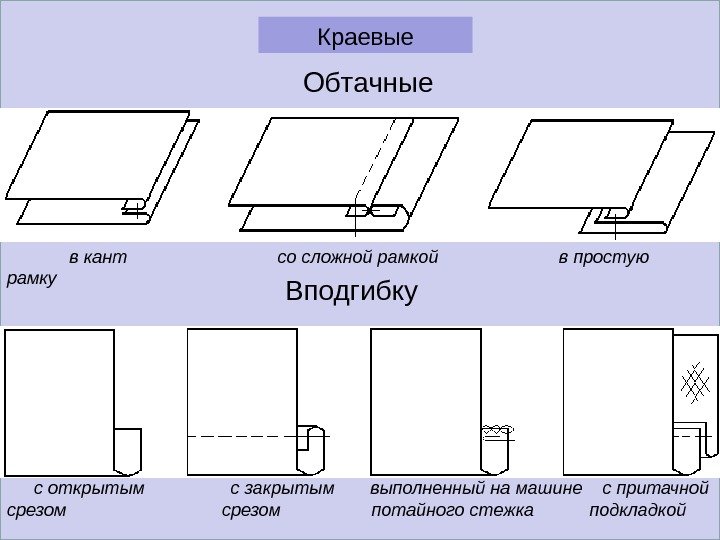 Краевые

Обтачные

в кант со сложной рамкой в простую рамку

Вподгибку

с открытым срезом с закрытым срезом выполненный на машине потайного стежка с притачной подкладкой