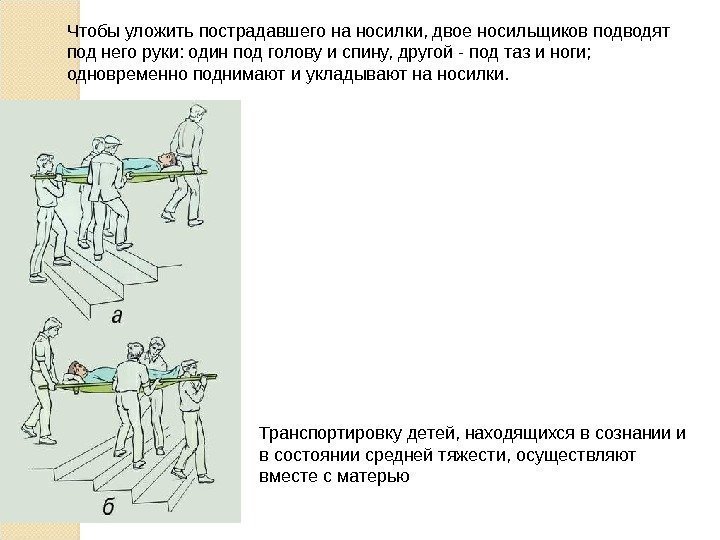 Чтобы уложить пострадавшего на носилки, двое носильщиков подводят под него руки: один под голову и спину, другой - под таз и ноги; одновременно поднимают и укладывают на носилки.

а

б

Транспортировку детей, находящихся в сознании и в состоянии средней тяжести, осуществляют вместе с матерью