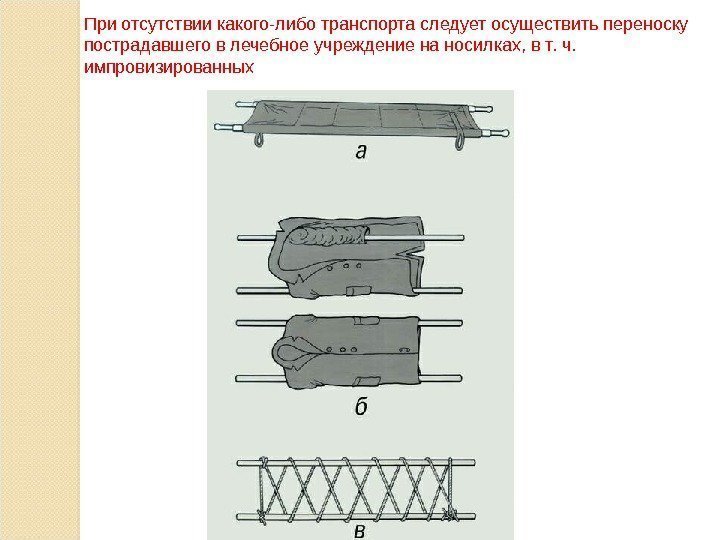 При отсутствии какого-либо транспорта следует осуществить переноску пострадавшего в лечебное учреждение на носилках, в т. ч. импровизированных

а

б

в