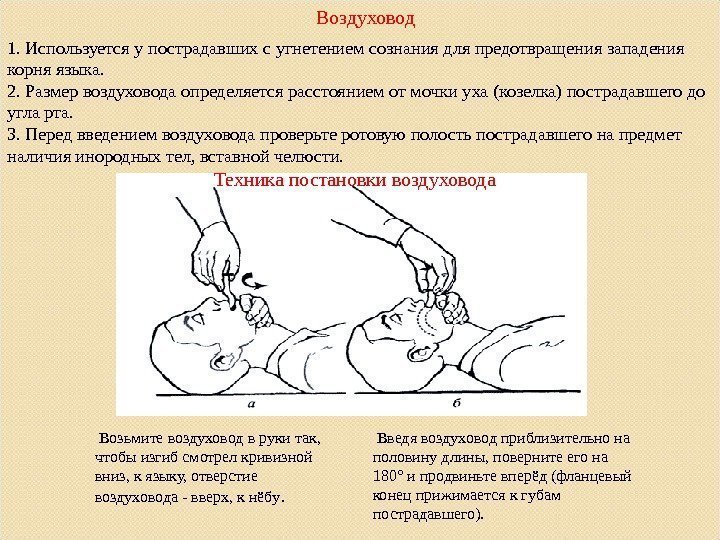 Воздуховод

1. Используется у пострадавших с угнетением сознания для предотвращения западения корня языка.
2. Размер воздуховода определяется расстоянием от мочки уха (козелка) пострадавшего до угла рта.
3. Перед введением воздуховода проверьте ротовую полость пострадавшего на предмет наличия инородных тел, вставной челюсти.

Техника постановки воздуховода

а

б

Возьмите воздуховод в руки так, чтобы изгиб смотрел кривизной вниз, к языку, отверстие воздуховода - вверх, к нёбу.

Введя воздуховод приблизительно на половину длины, поверните его на 180° и продвиньте вперёд (фланцевый конец прижимается к губам пострадавшего).