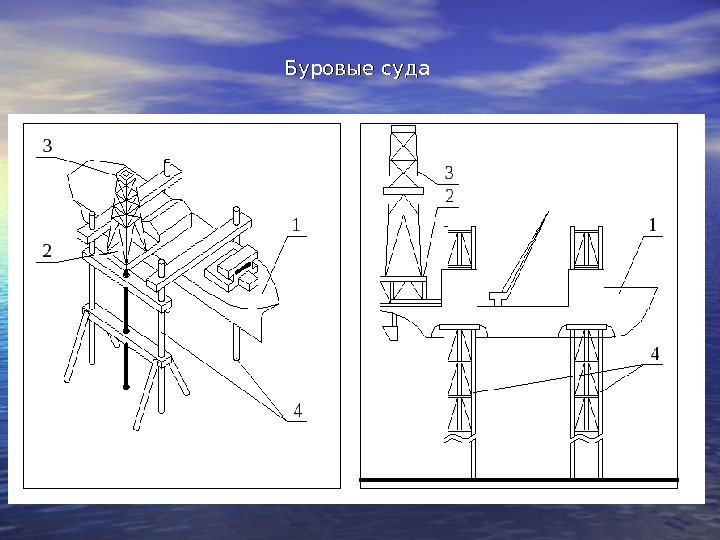 Буровые суда

3
2
1
4

3
2
1
4